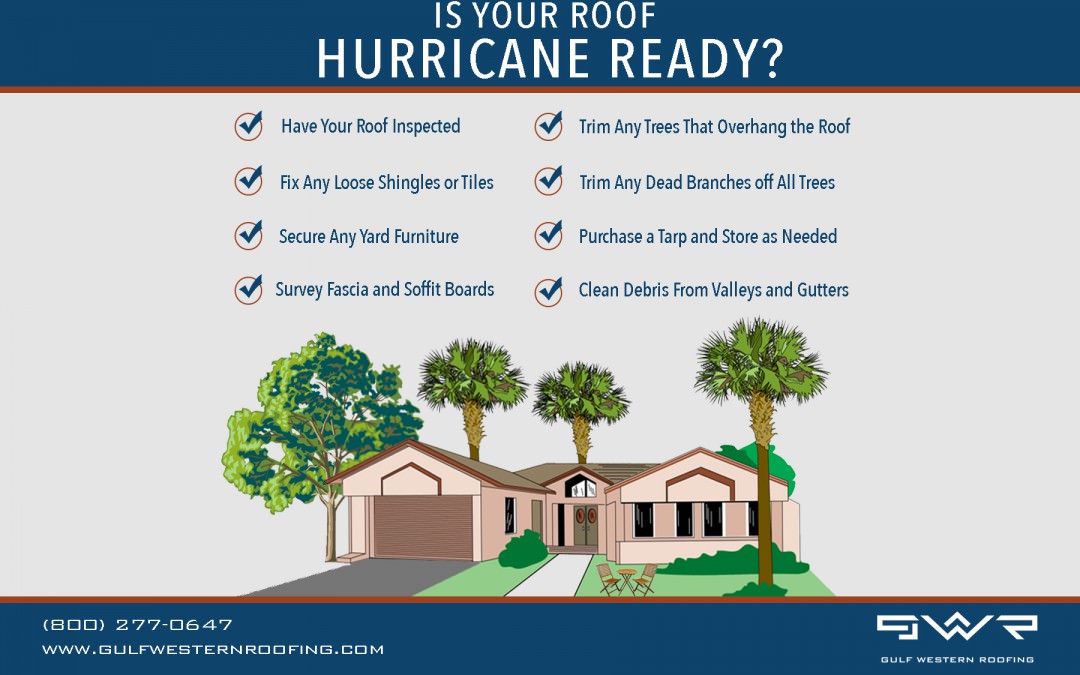 IS YOUR ROOF
HURRICANE READY?

Have Your Roof Inspected

Fix Any Loose Shingles or Tiles

Secure Any Yard Furniture

Survey Fascia and Soffit Boards

Trim Any Trees That Overhang the Roof

Trim Any Dead Branches off All Trees

Purchase a Tarp and Store as Needed

Clean Debris From Valleys and Gutters

(800) 277-0647
WWW.GULFWESTERNROOFING.COM

GWR
GULF WESTERN ROOFING